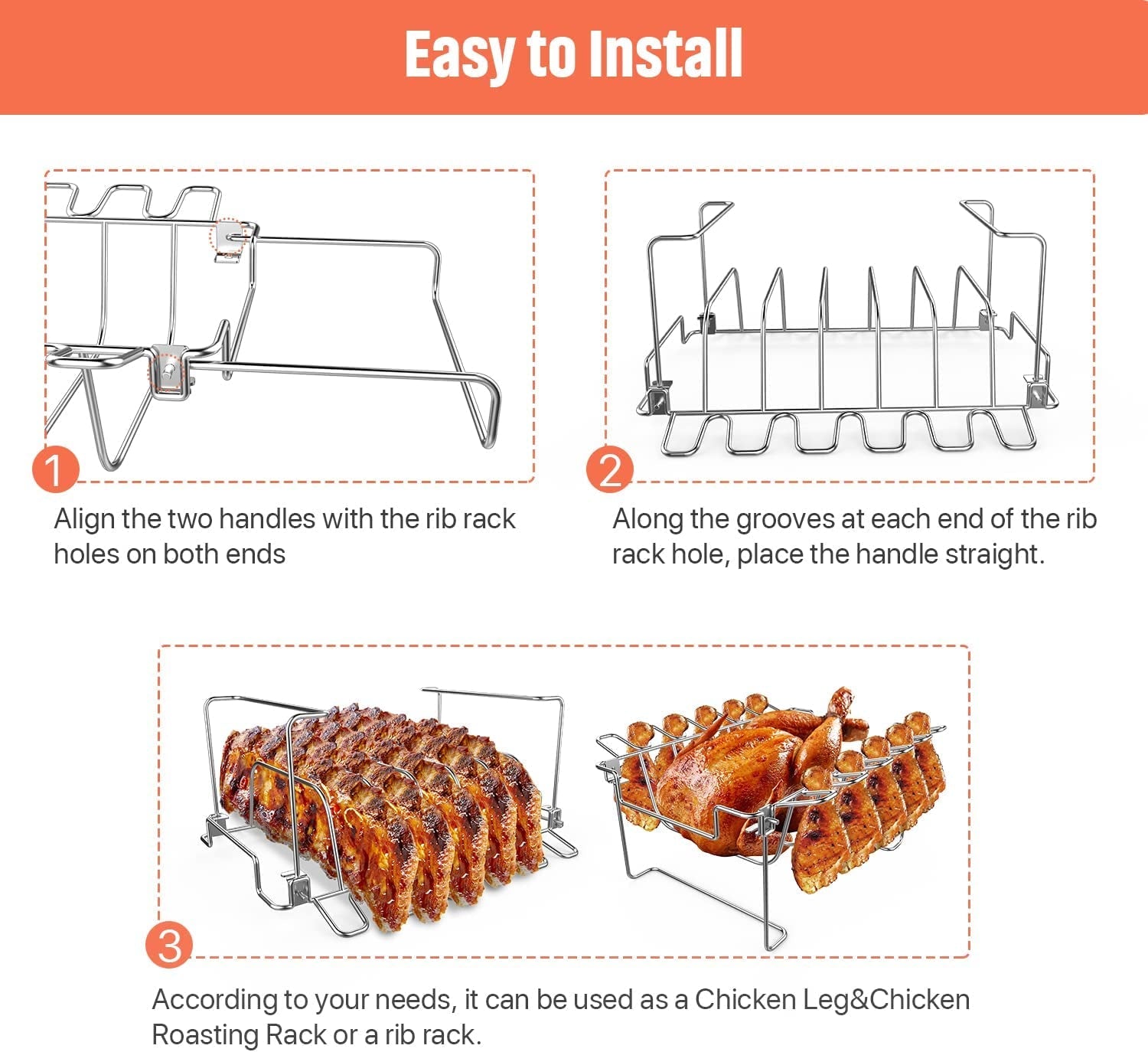 Easy to Install

1

Align the two handles with the rib rack holes on both ends

2

Along the grooves at each end of the rib rack hole, place the handle straight.

3

According to your needs, it can be used as a Chicken Leg&Chicken Roasting Rack or a rib rack.