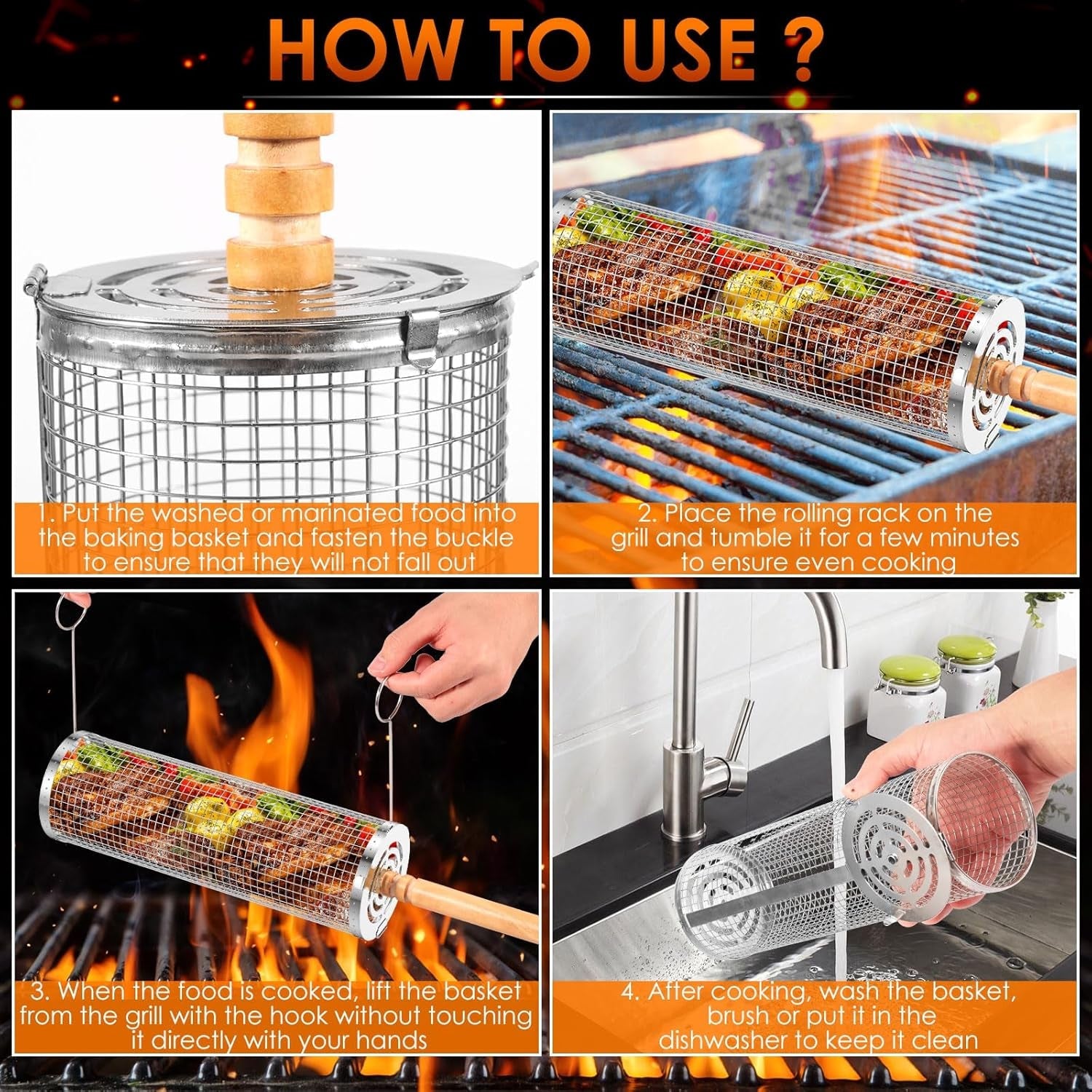 HOW TO USE ?

1. Put the washed or marinated food into the baking basket and fasten the buckle to ensure that they will not fall out

2. Place the rolling rack on the grill and tumble it for a few minutes to ensure even cooking

3. When the food is cooked, lift the basket from the grill with the hook without touching it directly with your hands

4. After cooking, wash the basket, brush or put it in the dishwasher to keep it clean