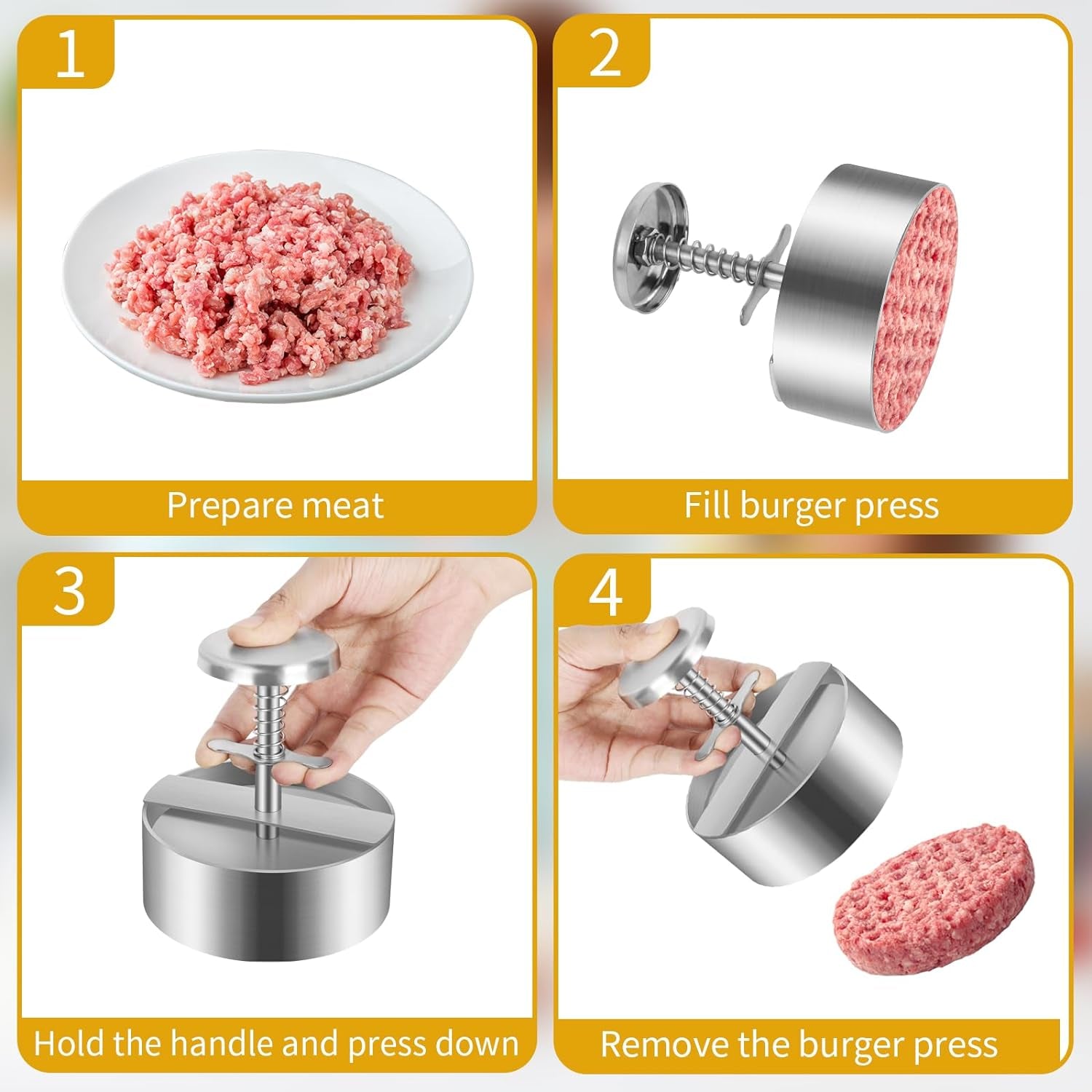 1

Prepare meat

2

Fill burger press

3

Hold the handle and press down

4

Remove the burger press