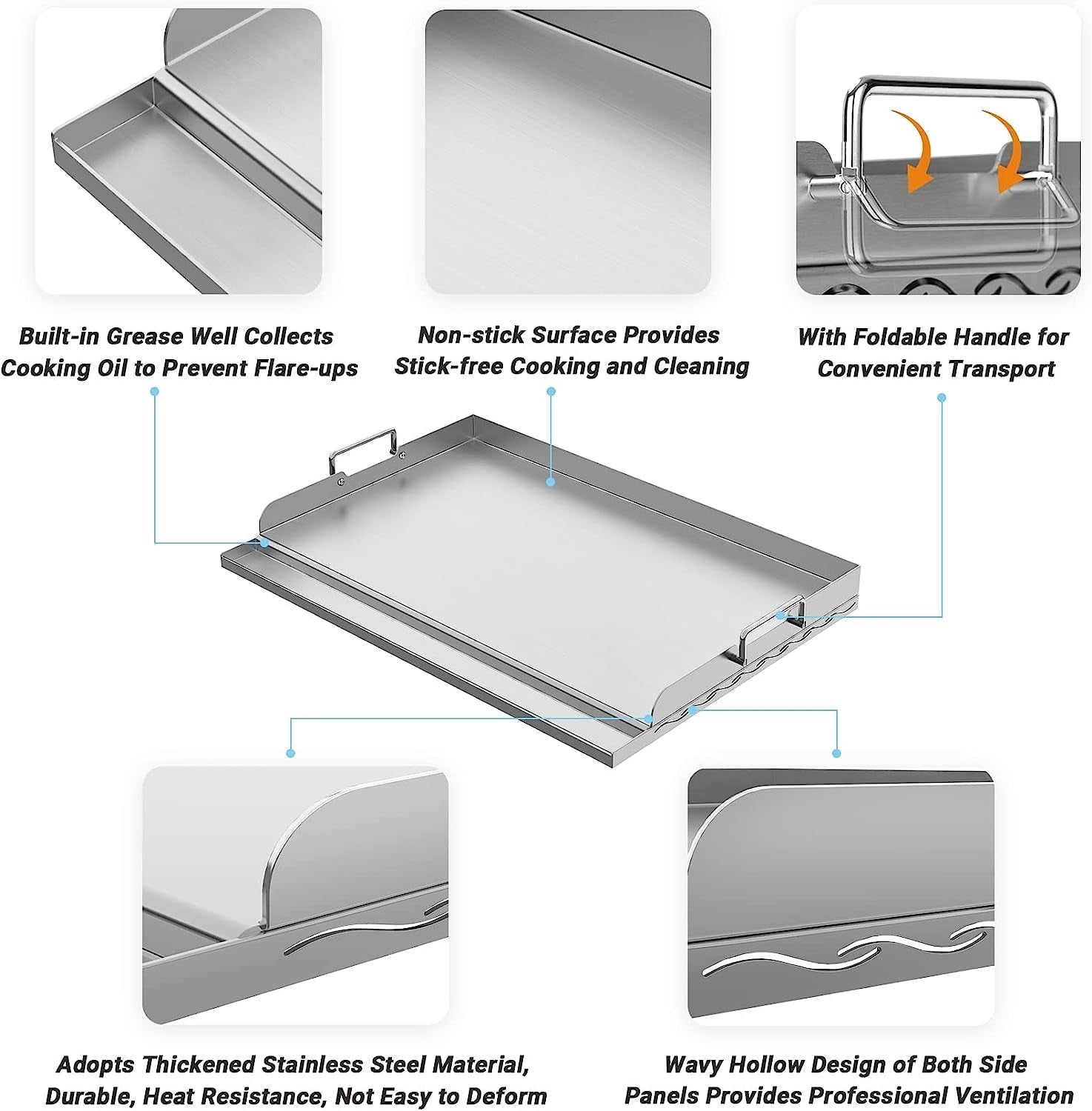 Built-in Grease Well Collects Cooking Oil to Prevent Flare-ups

Non-stick Surface Provides Stick-free Cooking and Cleaning

With Foldable Handle for Convenient Transport

Adopts Thickened Stainless Steel Material, Durable, Heat Resistance, Not Easy to Deform

Wavy Hollow Design of Both Side Panels Provides Professional Ventilation