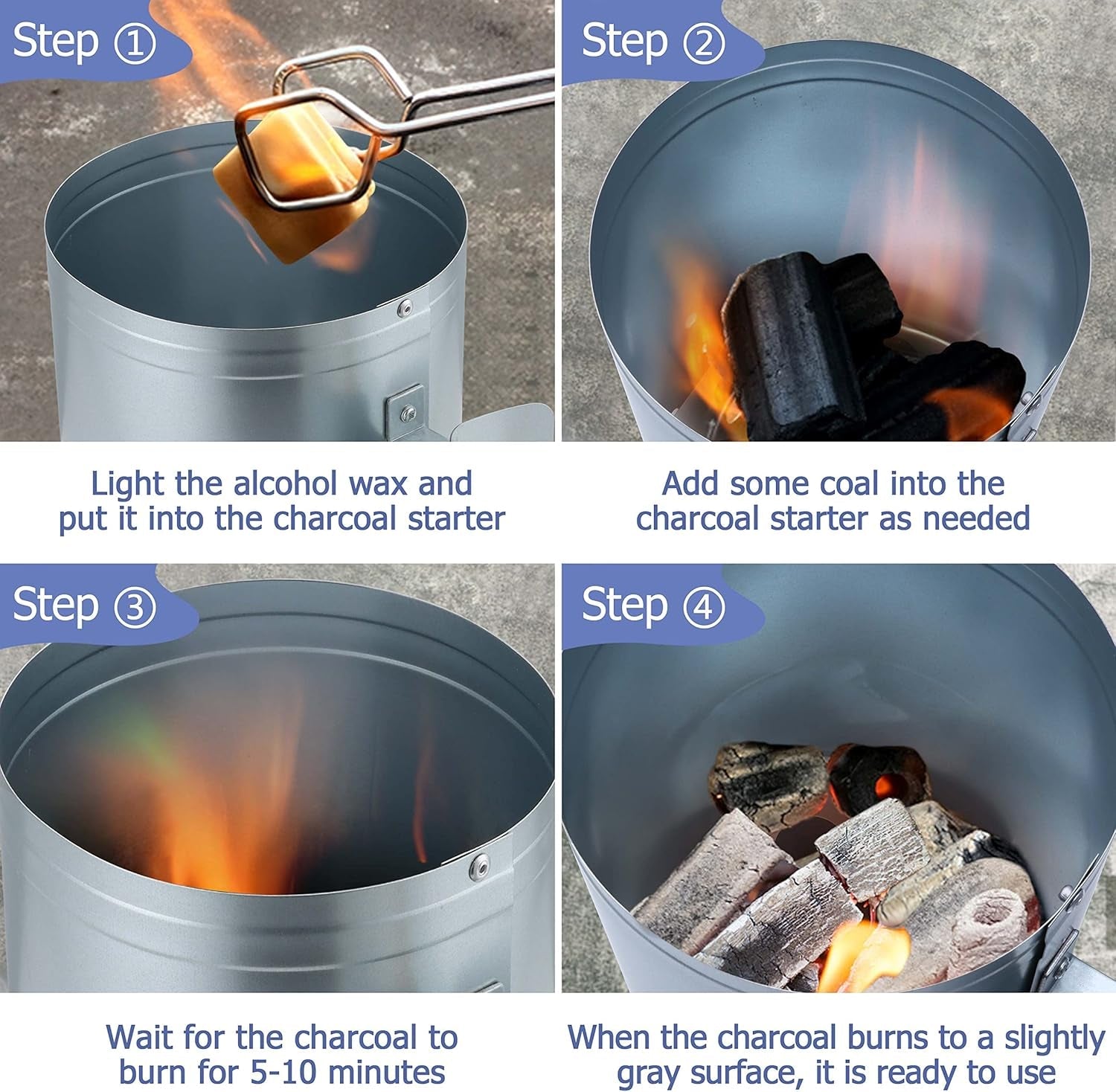 Step ①

Light the alcohol wax and put it into the charcoal starter

Step ②

Add some coal into the charcoal starter as needed

Step ③

Wait for the charcoal to burn for 5-10 minutes

Step ④

When the charcoal burns to a slightly gray surface, it is ready to use