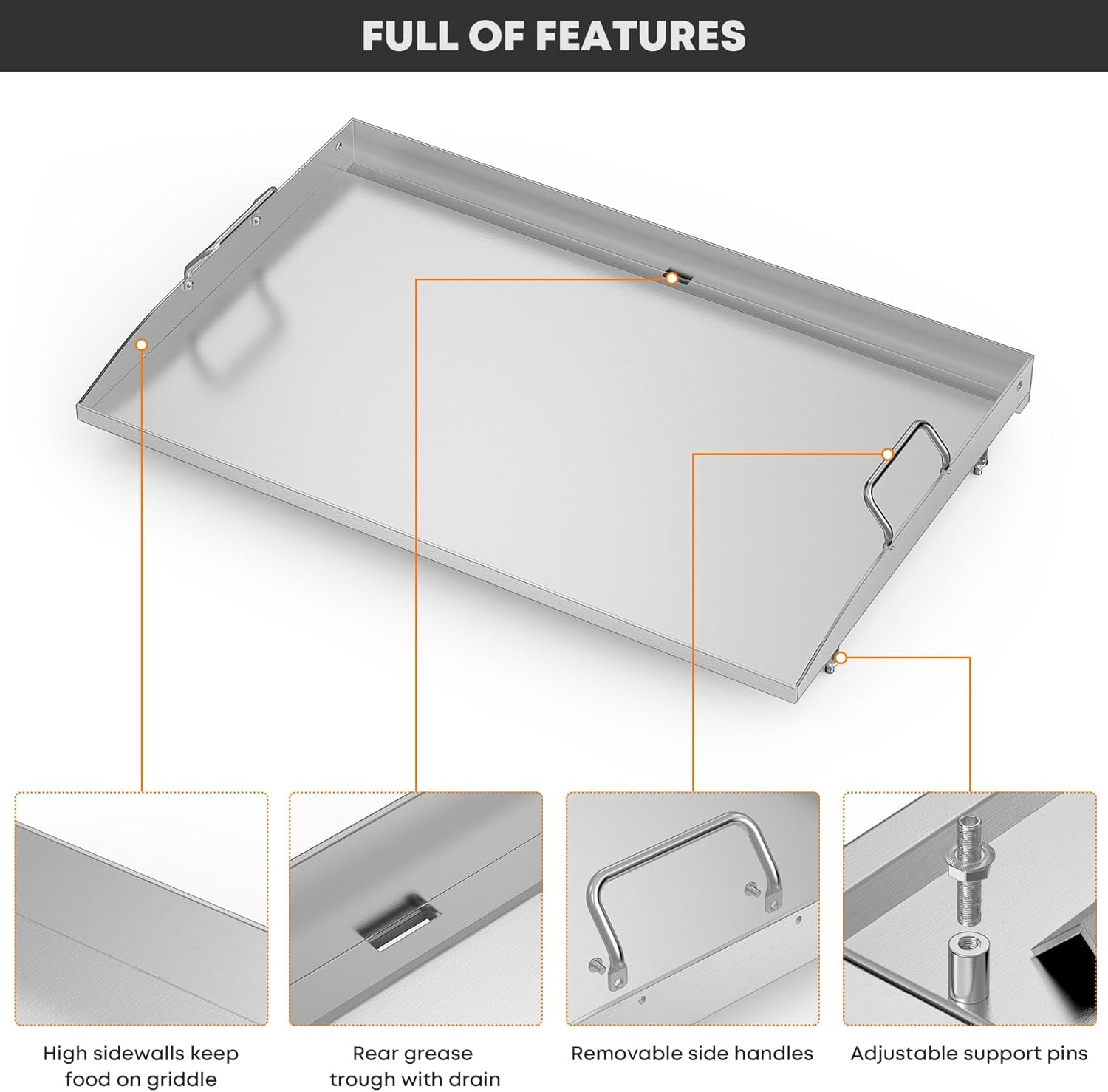 FULL OF FEATURES

High sidewalls keep food on griddle

Rear grease trough with drain

Removable side handles

Adjustable support pins