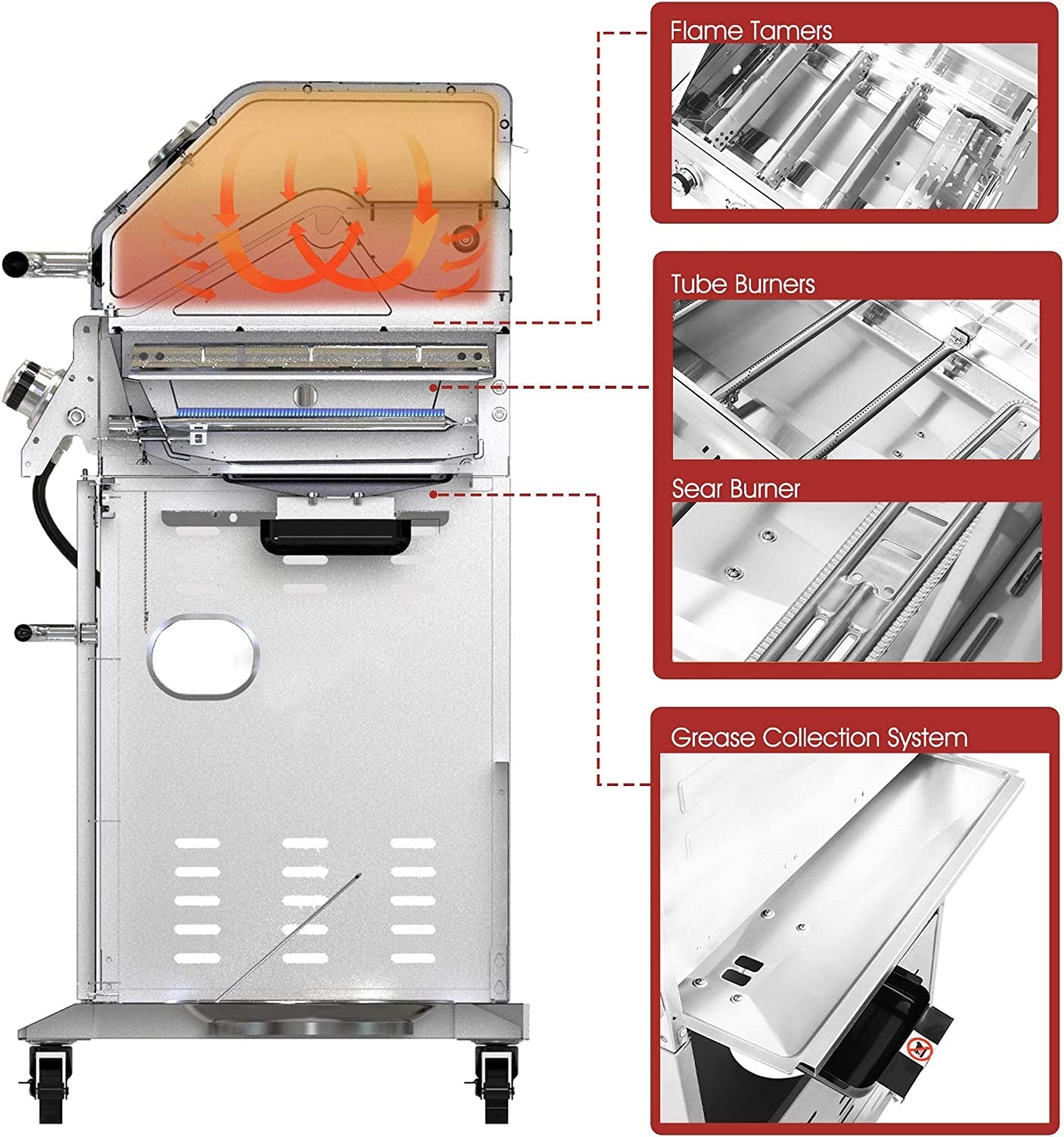 Flame Tamers

Tube Burners

Sear Burner

Grease Collection System