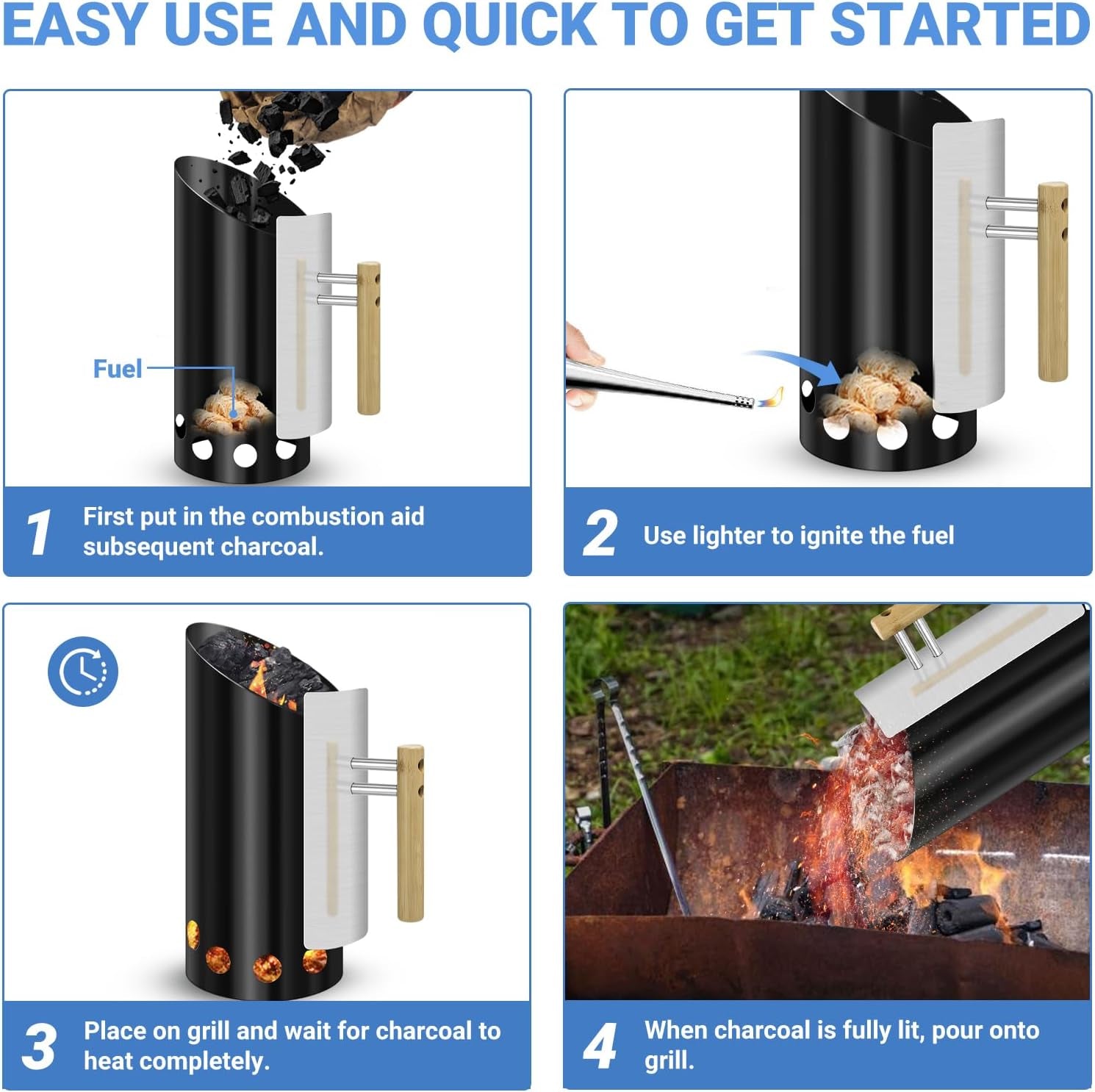 EASY USE AND QUICK TO GET STARTED

Fuel

1 First put in the combustion aid subsequent charcoal.

2 Use lighter to ignite the fuel

3 Place on grill and wait for charcoal to heat completely.

4 When charcoal is fully lit, pour onto grill.