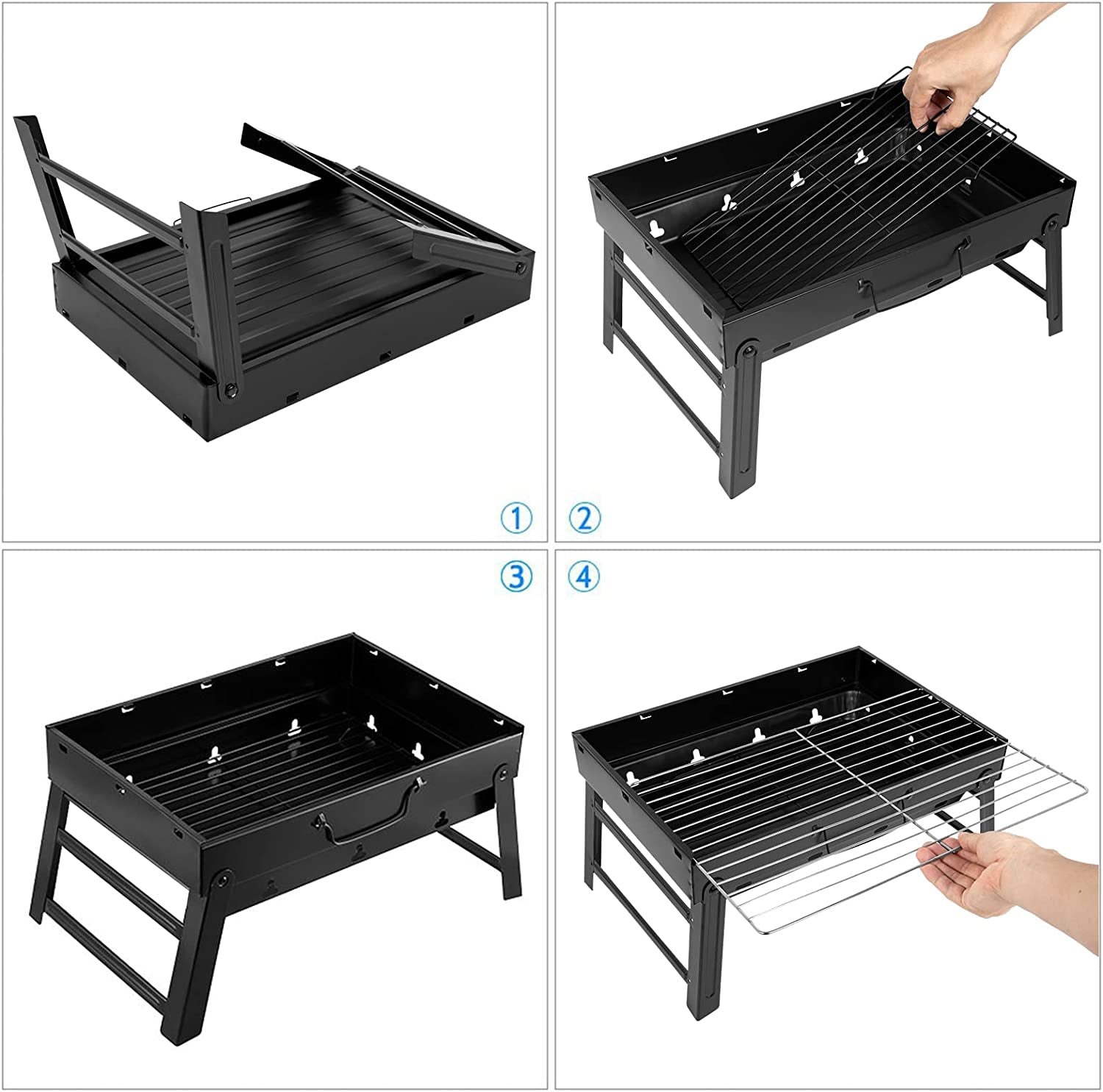 ①

②

③

④