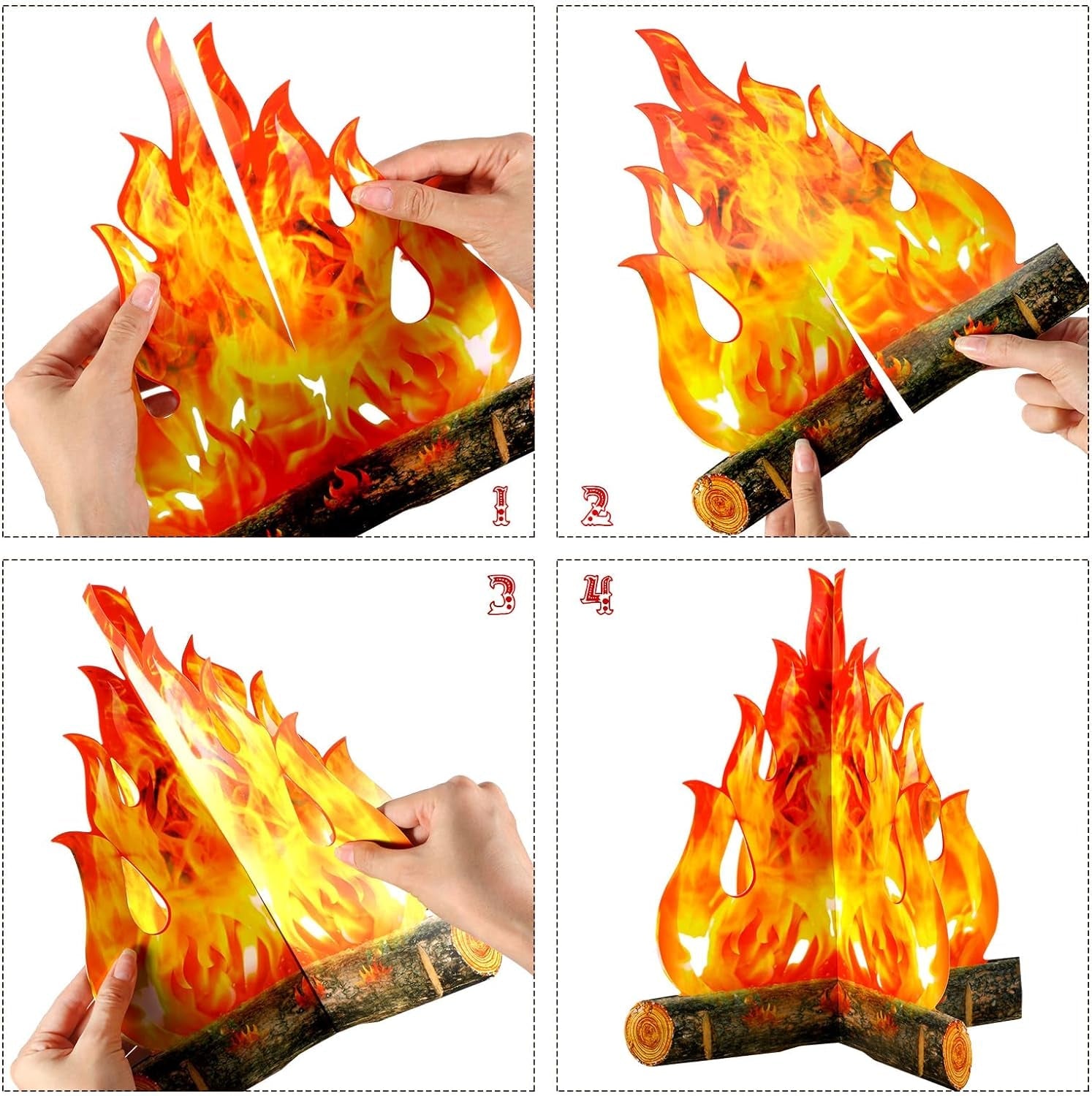 1

2

3

4