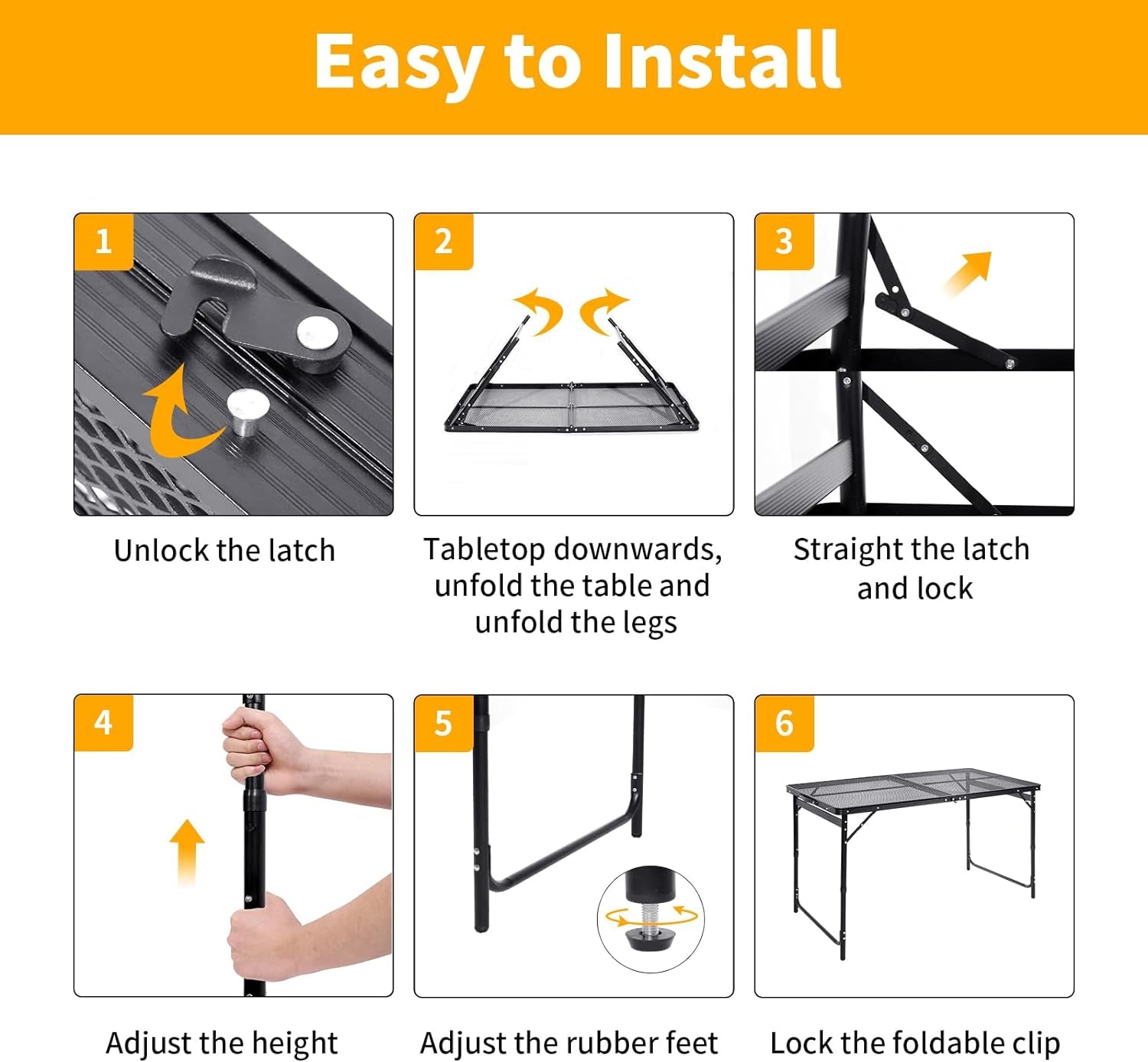 Easy to Install

1

Unlock the latch

2

Tabletop downwards, unfold the table and unfold the legs

3

Straight the latch and lock

4

Adjust the height

5

Adjust the rubber feet

6

Lock the foldable clip