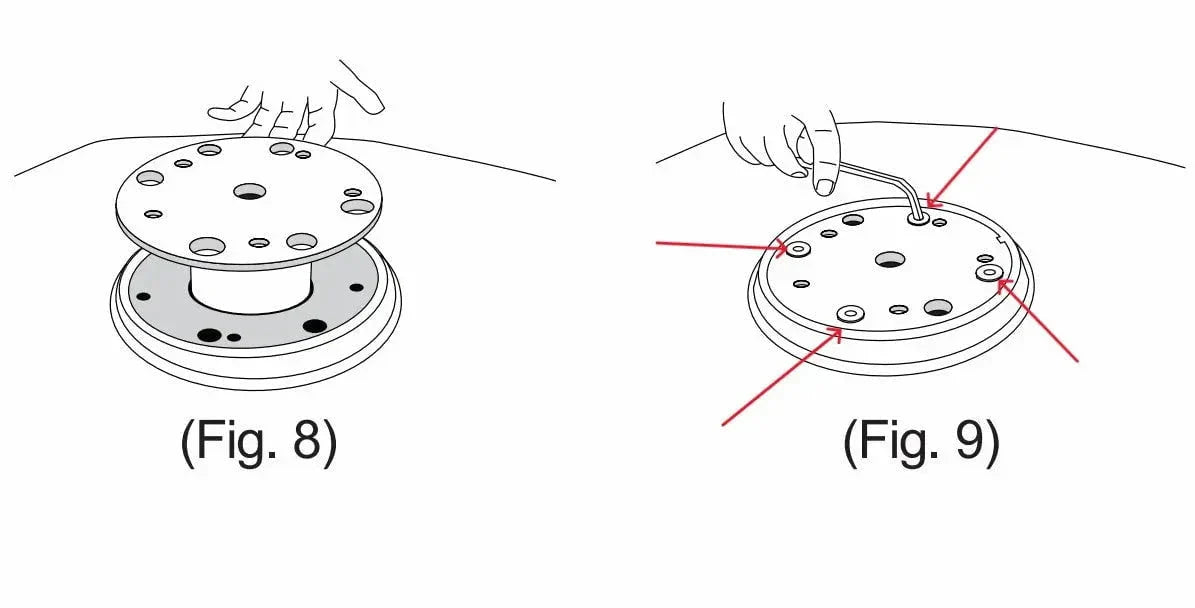 (Fig. 8)

(Fig. 9)